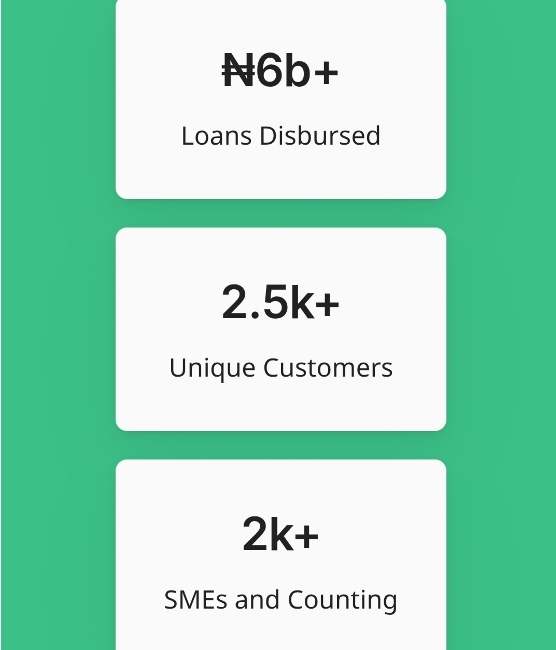 ₦6b+

Loans Disbursed

2.5k+

Unique Customers

2k+

SMEs and Counting